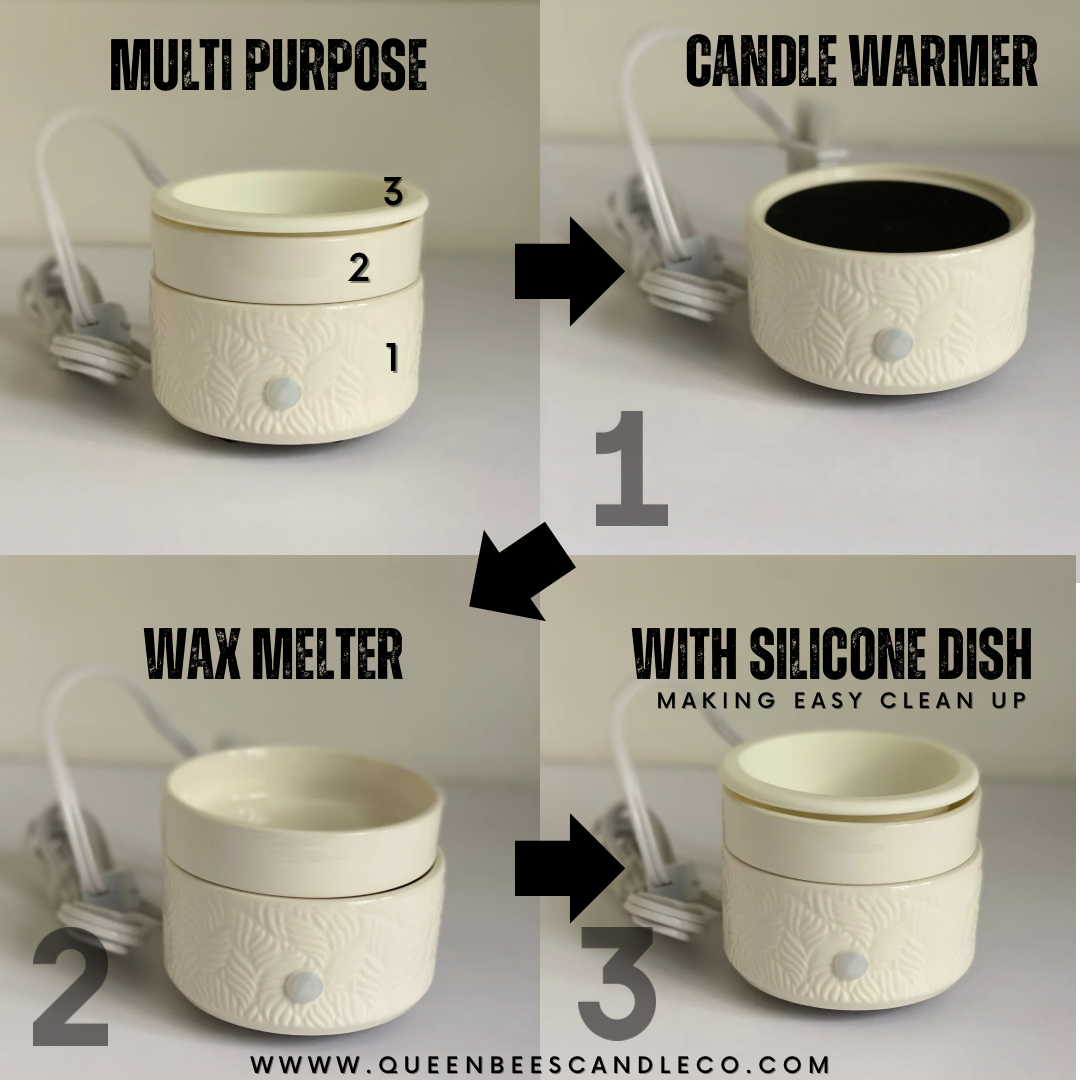 MULTI PURPOSE

3

2

1

CANDLE WARMER

1

WAX MELTER

2

WITH SILICONE DISH

MAKING EASY CLEAN UP

3

WWW.QUEENBEESCANDLECO.COM