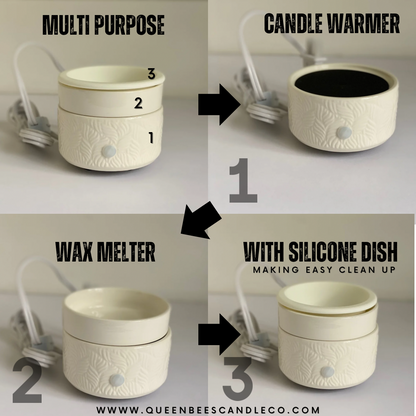 MULTI PURPOSE

3

2

1

CANDLE WARMER

1

WAX MELTER

2

WITH SILICONE DISH

MAKING EASY CLEAN UP

3

WWW.QUEENBEESCANDLECO.COM